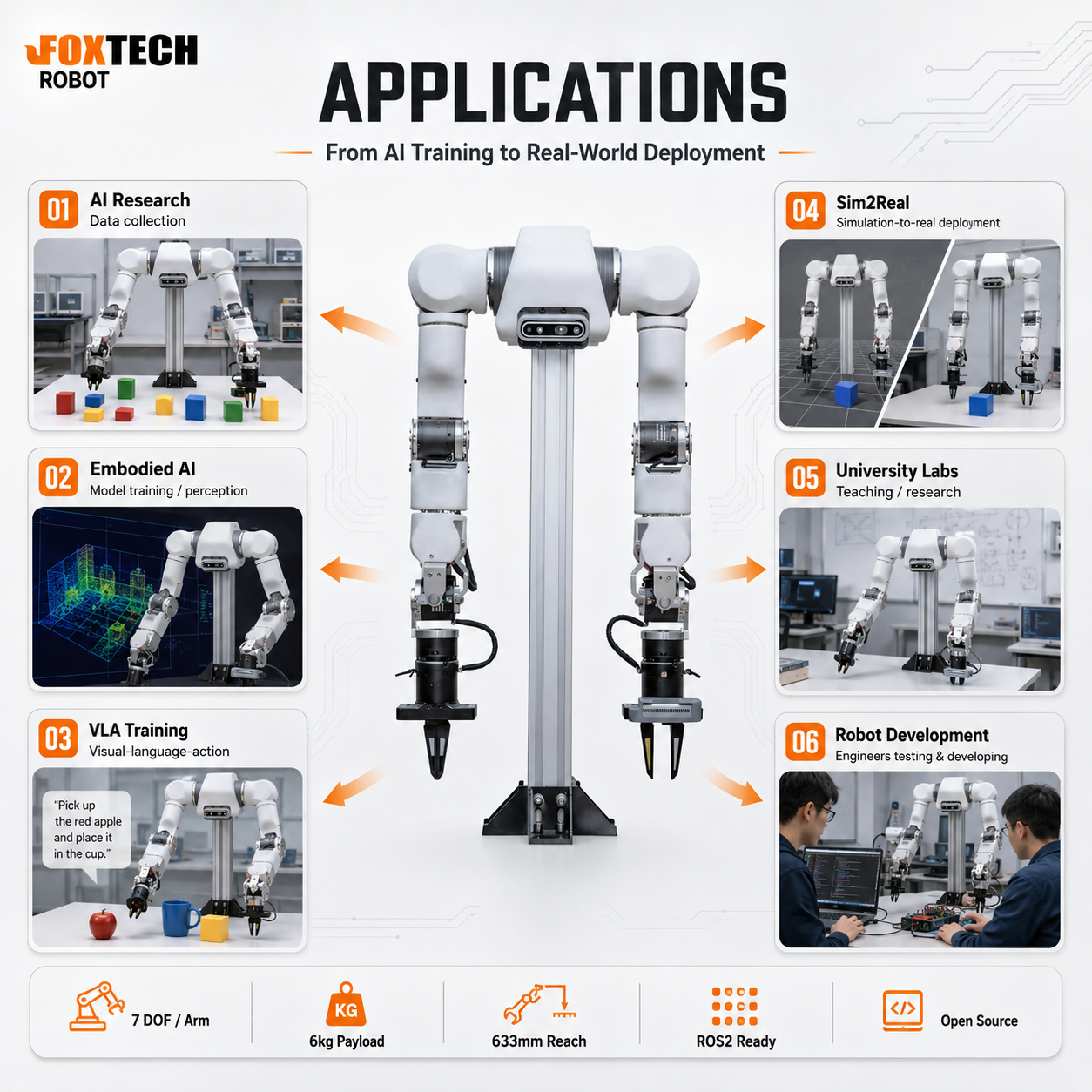 FOXTECH
ROBOT

APPLICATIONS

From AI Training to Real-World Deployment

01
AI Research
Data collection

02
Embodied AI
Model training / perception

03
VLA Training
Visual-language-action

"Pick up the red apple and place it in the cup."

04
Sim2Real
Simulation-to-real deployment

05
University Labs
Teaching / research

06
Robot Development
Engineers testing & developing

7 DOF / Arm

KG
6kg Payload

633mm Reach

ROS2 Ready

Open Source